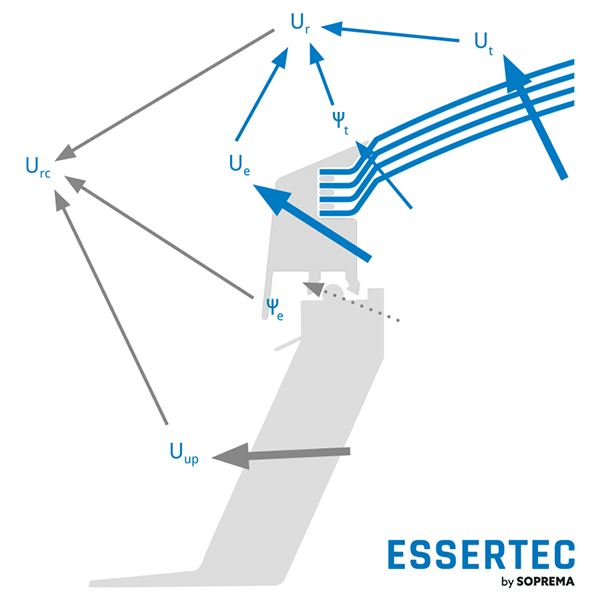 $U_r$

$U_t$

$\Psi_t$

$U_{rc}$

$U_e$

$\Psi_e$

$U_{up}$

ESSERTEC
by SOPREMA