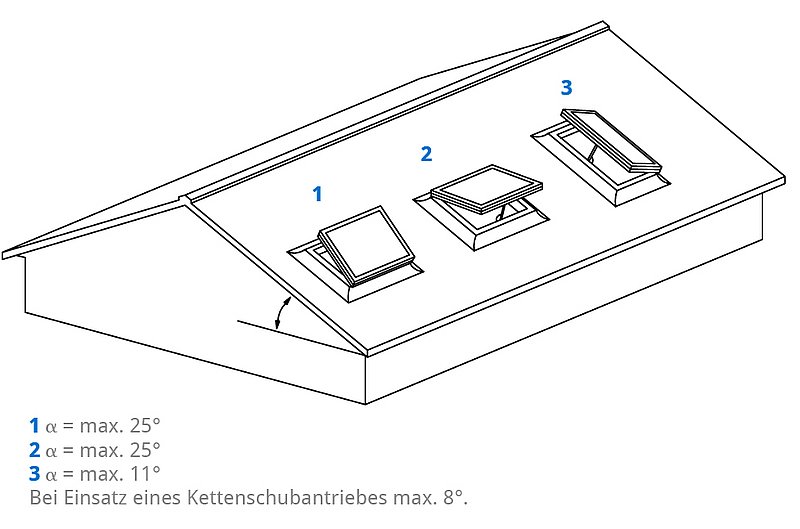 3

2

1

1 $\alpha$ = max. 25°
2 $\alpha$ = max. 25°
3 $\alpha$ = max. 11°
Bei Einsatz eines Kettenschubantriebes max. 8°.